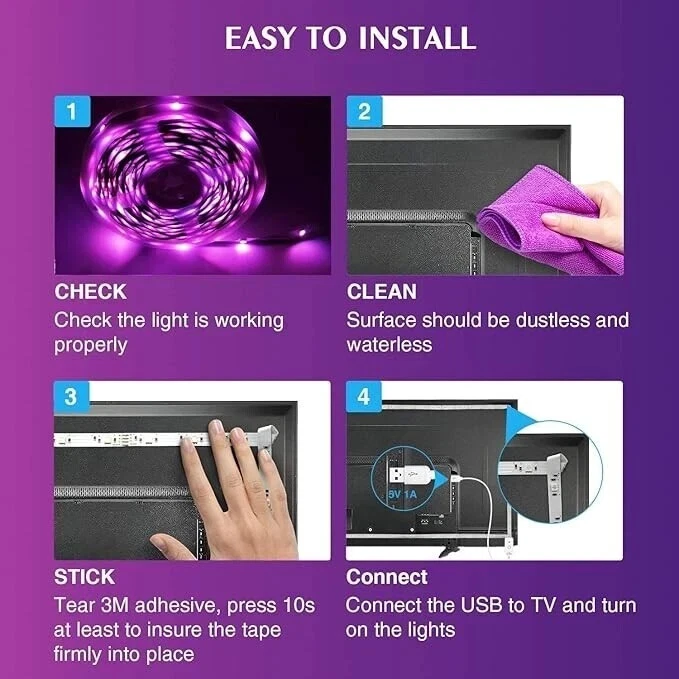 EASY TO INSTALL

1

CHECK
Check the light is working properly

2

CLEAN
Surface should be dustless and waterless

3

STICK
Tear 3M adhesive, press 10s at least to insure the tape firmly into place

4

5V 1A

Connect
Connect the USB to TV and turn on the lights