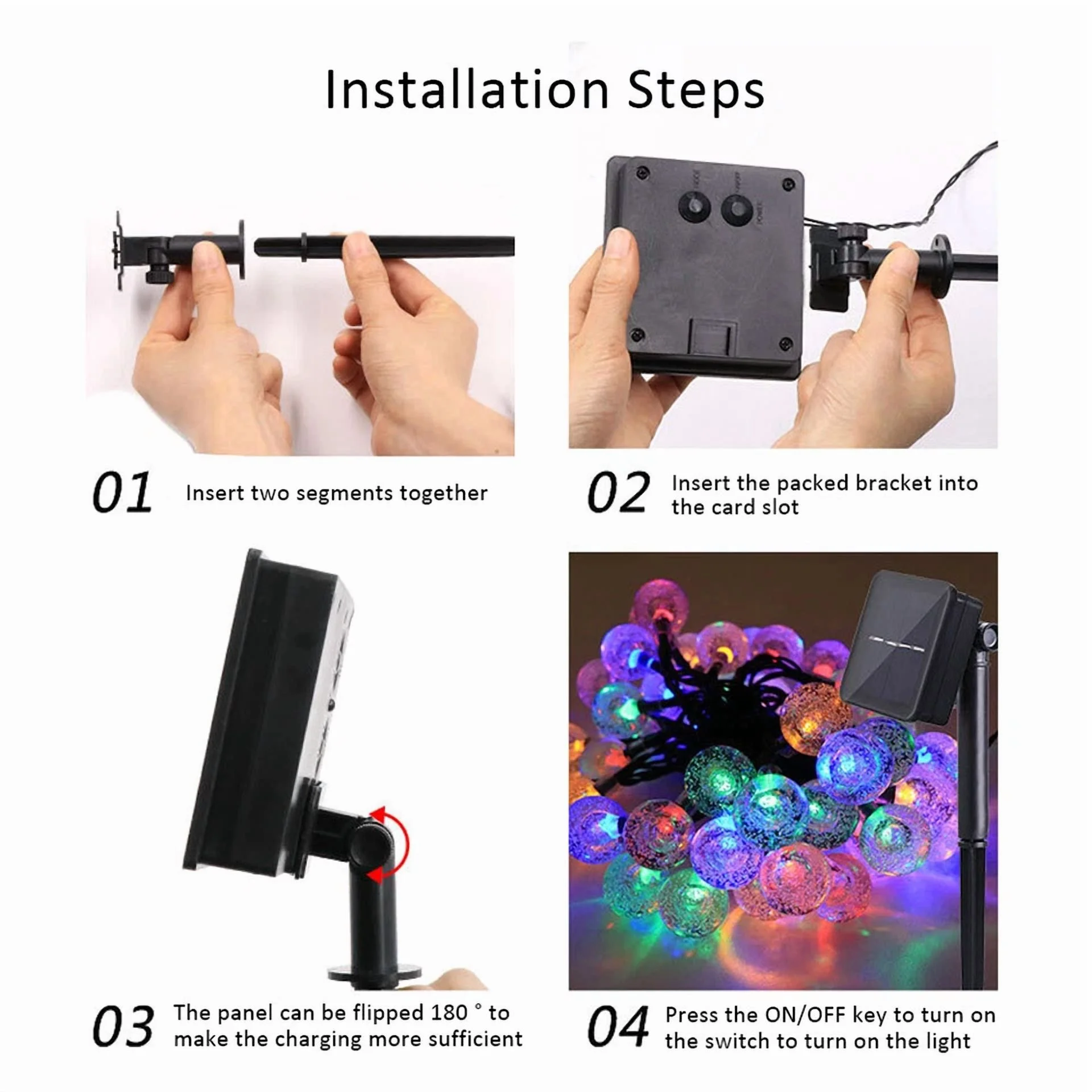 Installation Steps

01 Insert two segments together

02 Insert the packed bracket into the card slot

03 The panel can be flipped 180 ° to make the charging more sufficient

04 Press the ON/OFF key to turn on the switch to turn on the light